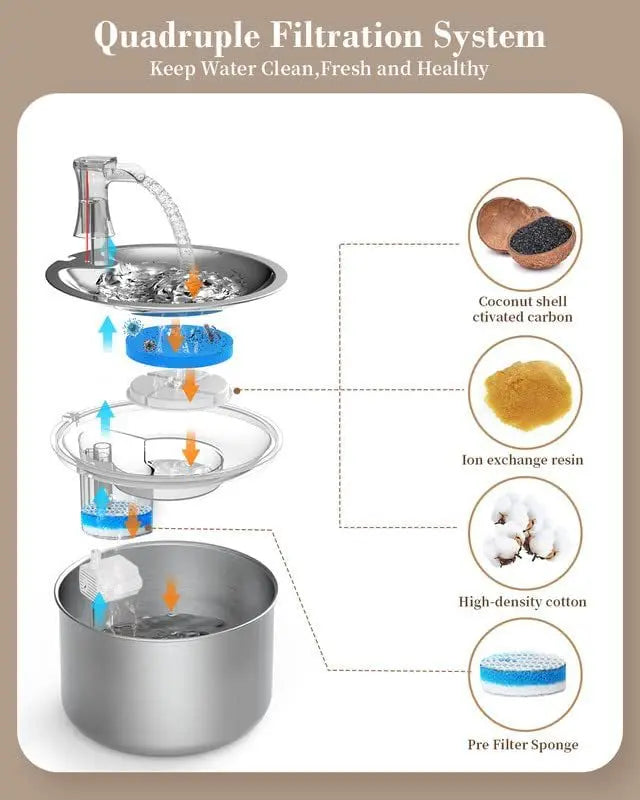 Quadruple Filtration System
Keep Water Clean,Fresh and Healthy

Coconut shell
ctivated carbon

Ion exchange resin

High-density cotton

Pre Filter Sponge