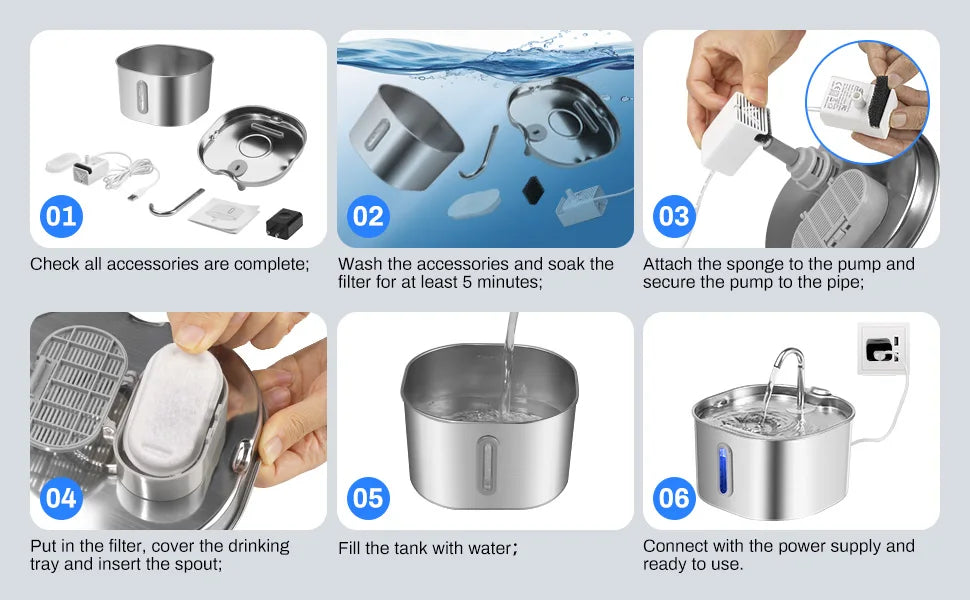 01

Check all accessories are complete;

02

Wash the accessories and soak the filter for at least 5 minutes;

03

Attach the sponge to the pump and secure the pump to the pipe;

04

Put in the filter, cover the drinking tray and insert the spout;

05

Fill the tank with water;

06

Connect with the power supply and ready to use.